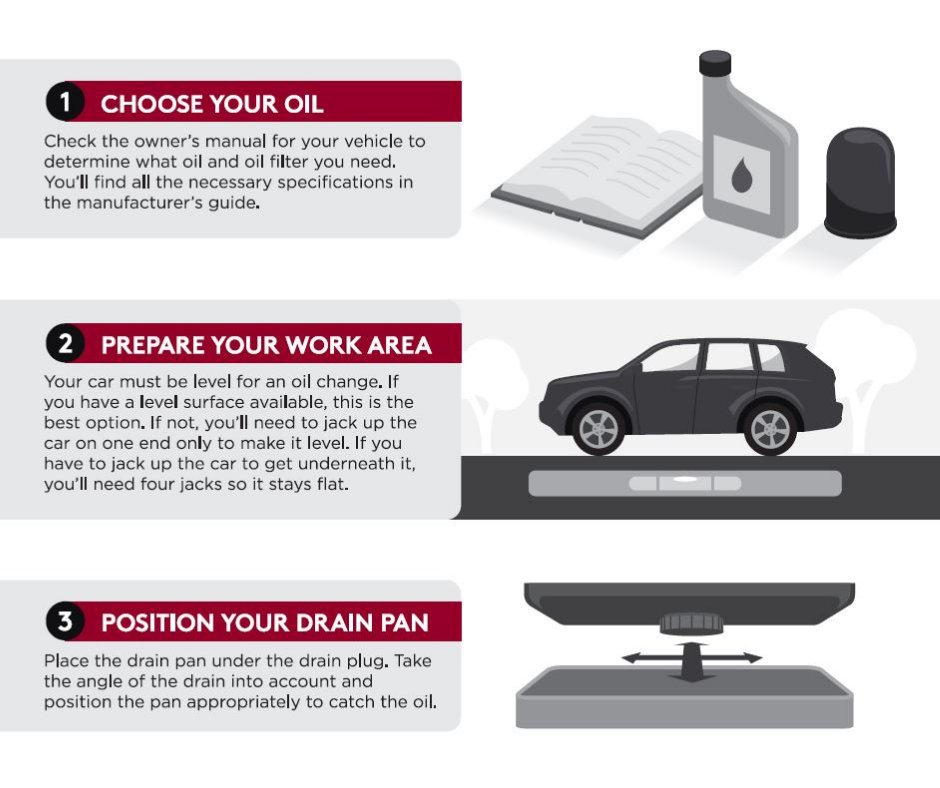 1 CHOOSE YOUR OIL

Check the owner's manual for your vehicle to determine what oil and oil filter you need. You'll find all the necessary specifications in the manufacturer's guide.

2 PREPARE YOUR WORK AREA

Your car must be level for an oil change. If you have a level surface available, this is the best option. If not, you'll need to jack up the car on one end only to make it level. If you have to jack up the car to get underneath it, you'll need four jacks so it stays flat.

3 POSITION YOUR DRAIN PAN

Place the drain pan under the drain plug. Take the angle of the drain into account and position the pan appropriately to catch the oil.