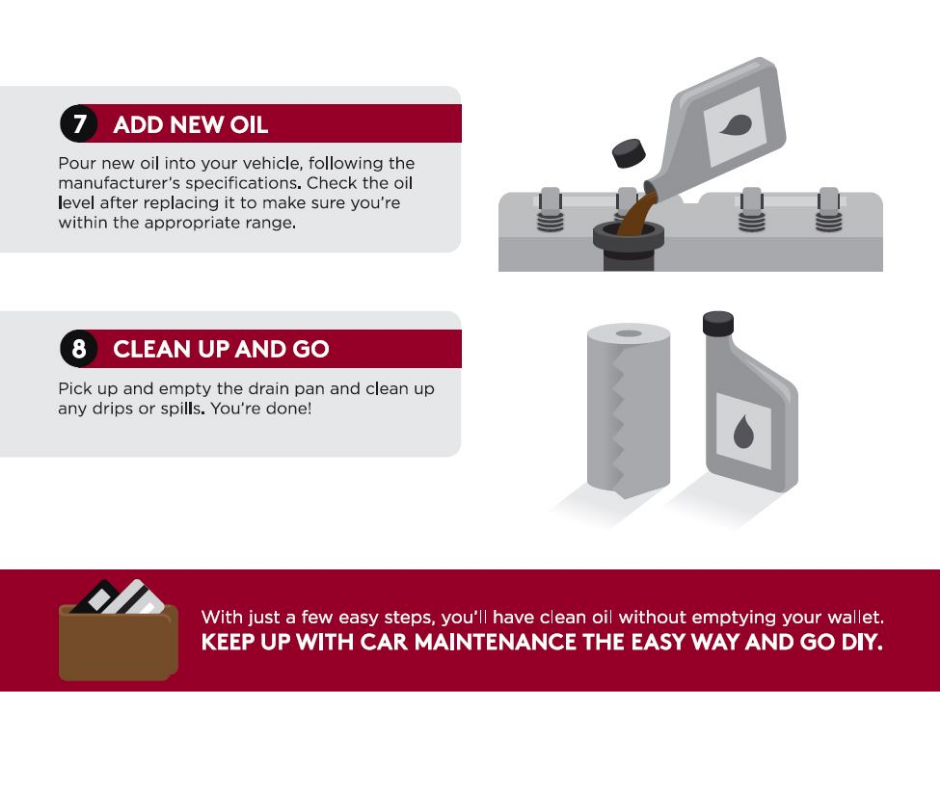 7 ADD NEW OIL

Pour new oil into your vehicle, following the manufacturer's specifications. Check the oil level after replacing it to make sure you're within the appropriate range.

8 CLEAN UP AND GO

Pick up and empty the drain pan and clean up any drips or spills. You're done!

With just a few easy steps, you'll have clean oil without emptying your wallet.
KEEP UP WITH CAR MAINTENANCE THE EASY WAY AND GO DIY.